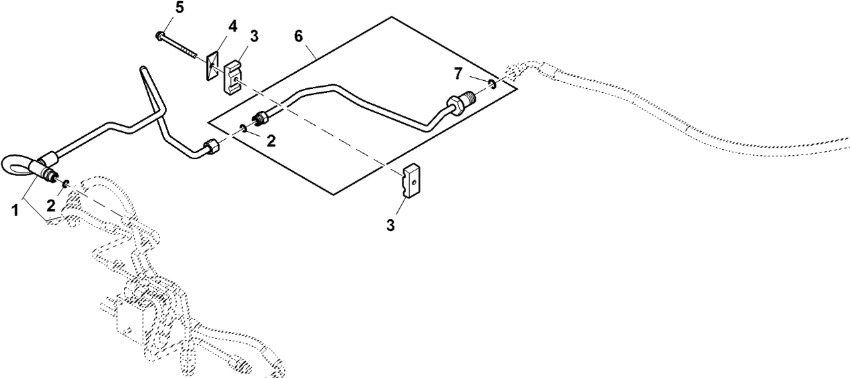 5
4
3
6
7
2
1
2
3